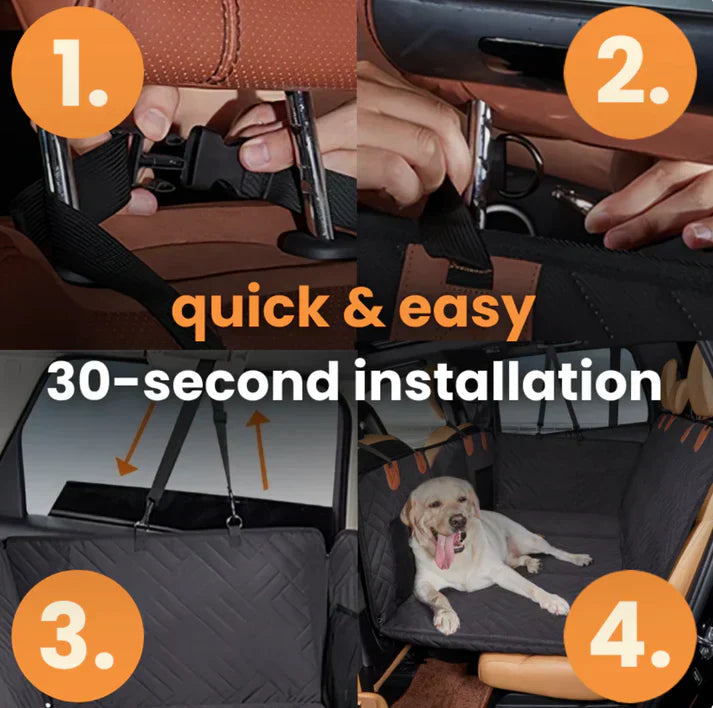 1.

2.

quick & easy
30-second installation

3.

4.