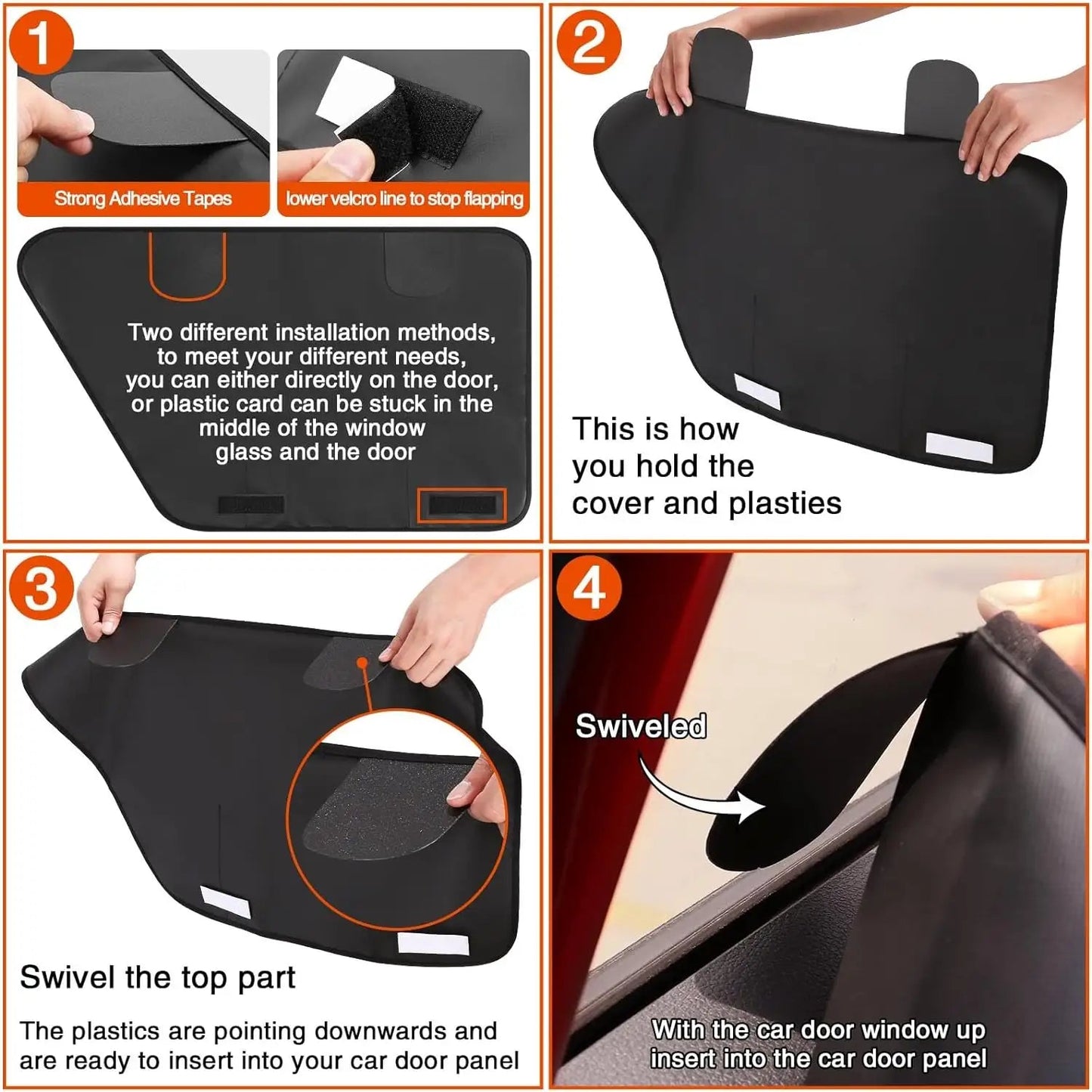 1

Strong Adhesive Tapes

lower velcro line to stop flapping

Two different installation methods, to meet your different needs, you can either directly on the door, or plastic card can be stuck in the middle of the window glass and the door

2

This is how you hold the cover and plasties

3

Swivel the top part

The plastics are pointing downwards and are ready to insert into your car door panel

4

Swiveled

With the car door window up insert into the car door panel